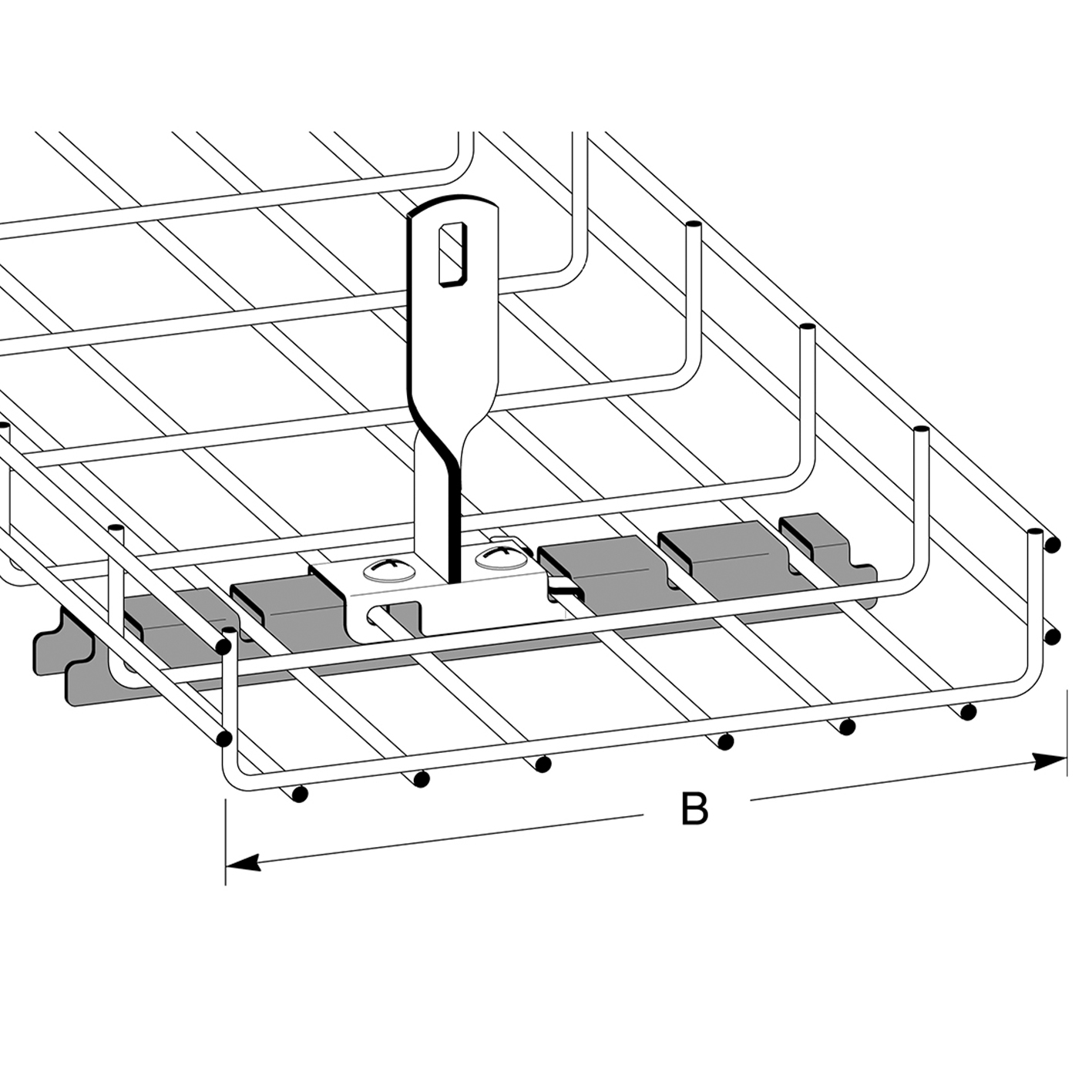 B